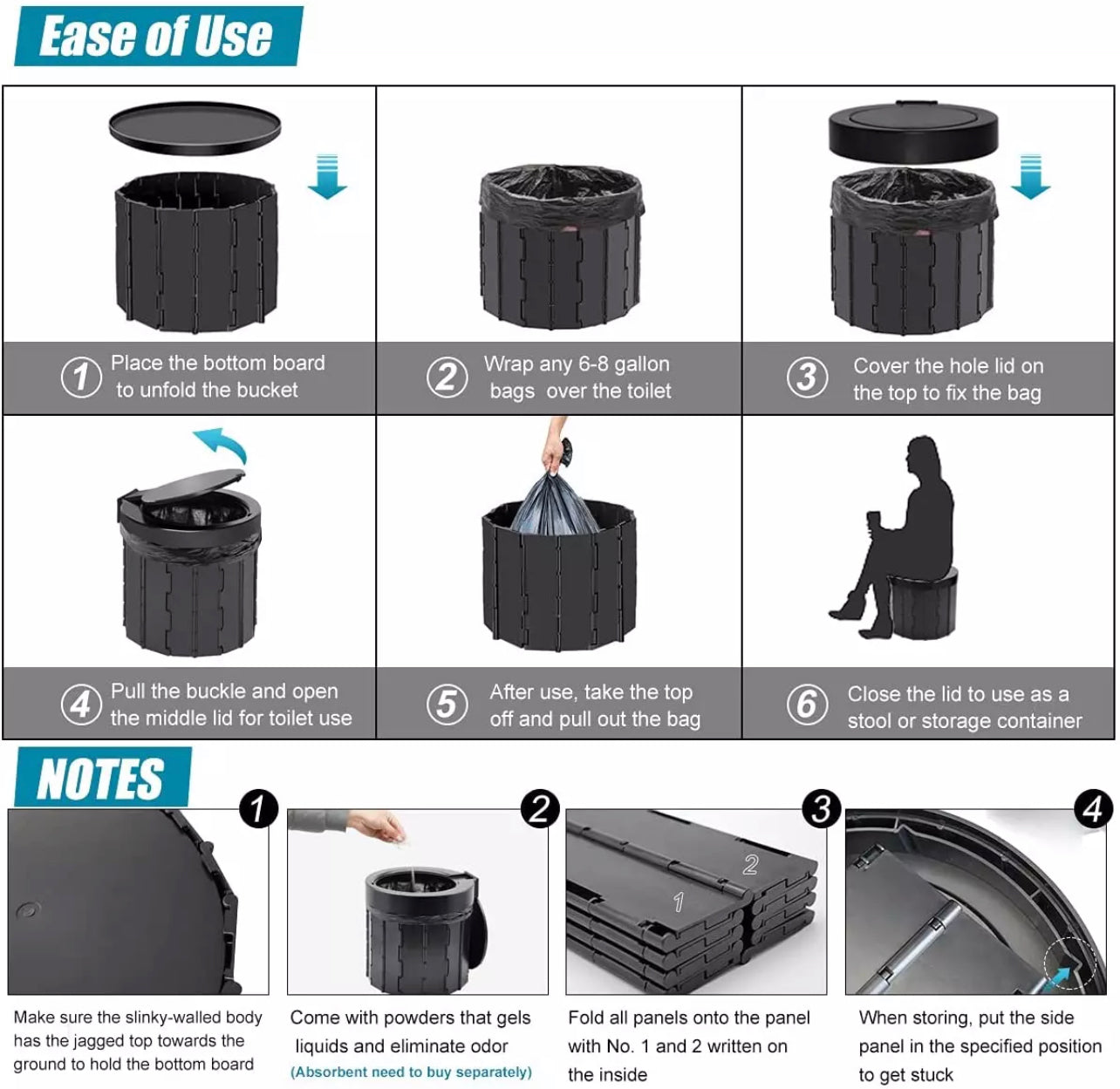 Ease of Use

1 Place the bottom board to unfold the bucket

2 Wrap any 6-8 gallon bags over the toilet

3 Cover the hole lid on the top to fix the bag

4 Pull the buckle and open the middle lid for toilet use

5 After use, take the top off and pull out the bag

6 Close the lid to use as a stool or storage container

NOTES

1

Make sure the slinky-walled body has the jagged top towards the ground to hold the bottom board

2

Come with powders that gels liquids and eliminate odor
(Absorbent need to buy separately)

3

2
1

Fold all panels onto the panel with No. 1 and 2 written on the inside

4

When storing, put the side panel in the specified position to get stuck